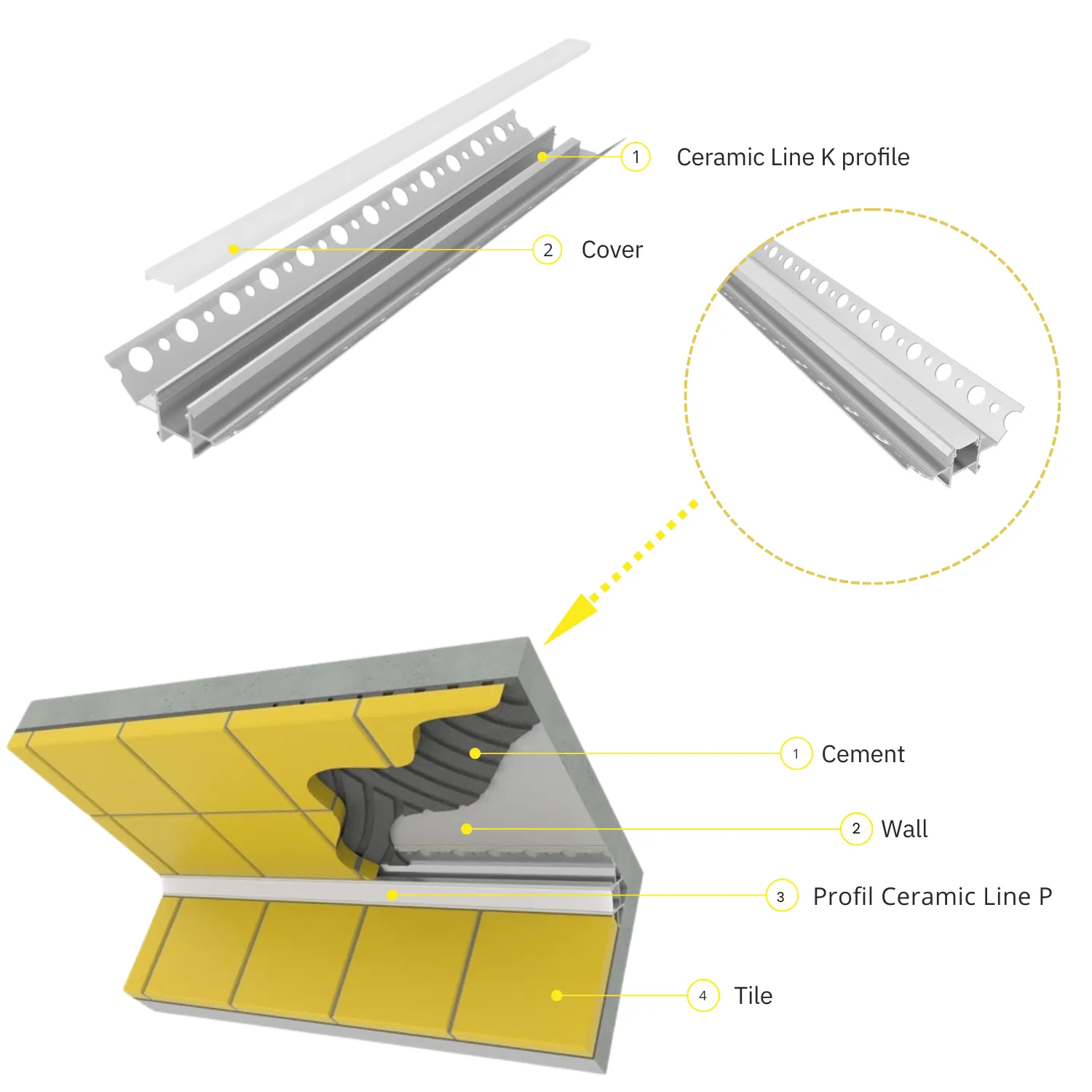 1 Ceramic Line K profile

2 Cover

1 Cement

2 Wall

3 Profil Ceramic Line P

4 Tile