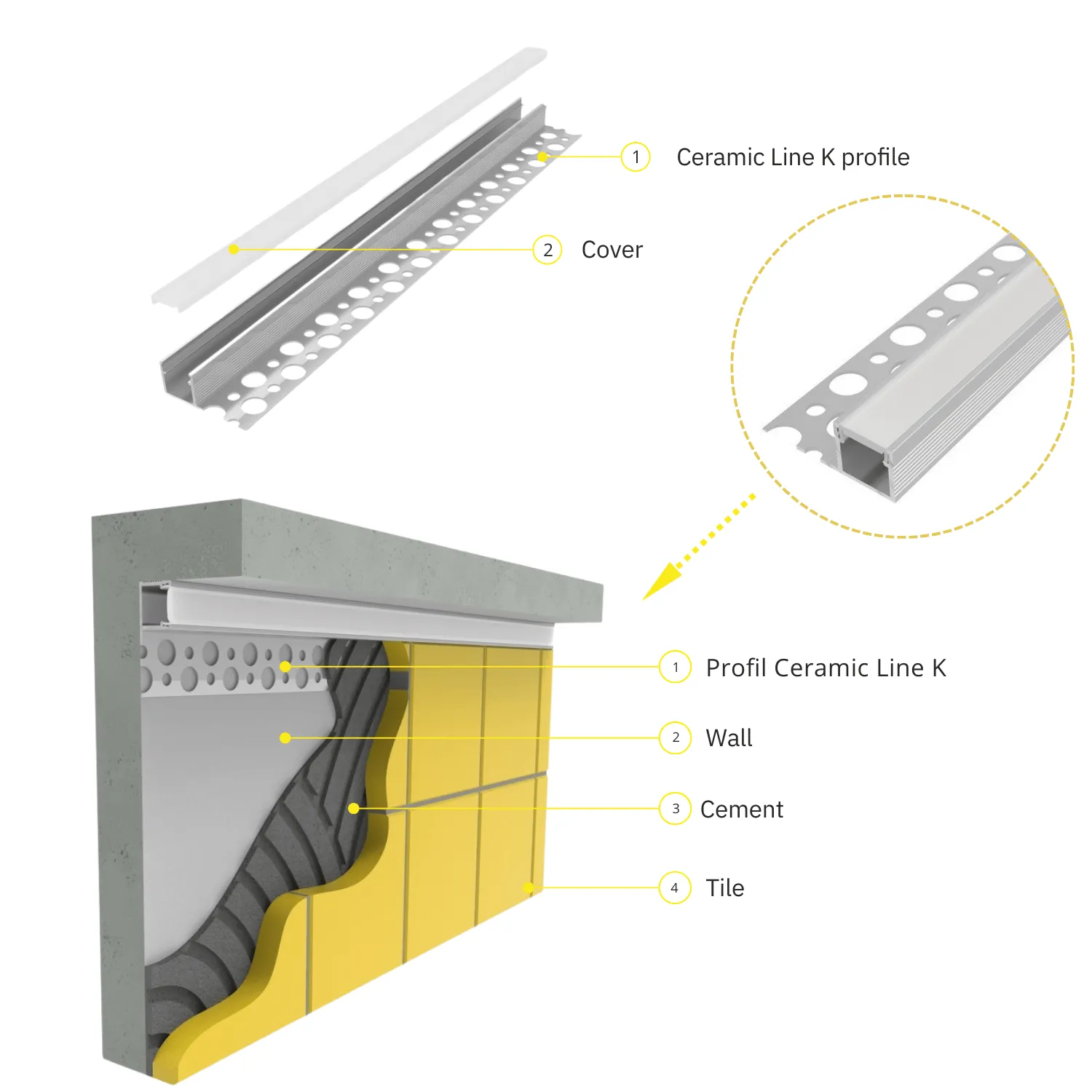 1 Ceramic Line K profile

2 Cover

1 Profil Ceramic Line K

2 Wall

3 Cement

4 Tile