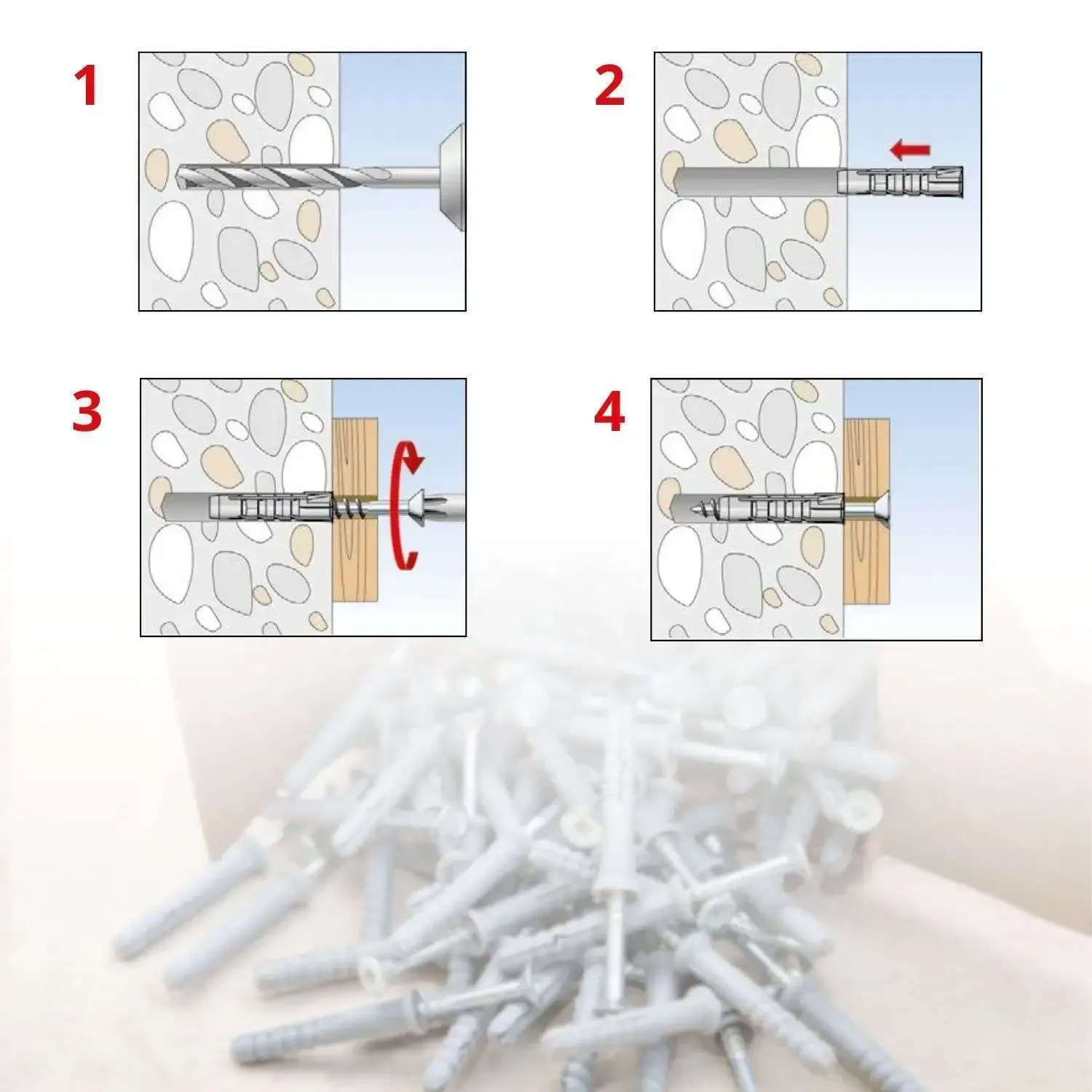 1

2

3

4