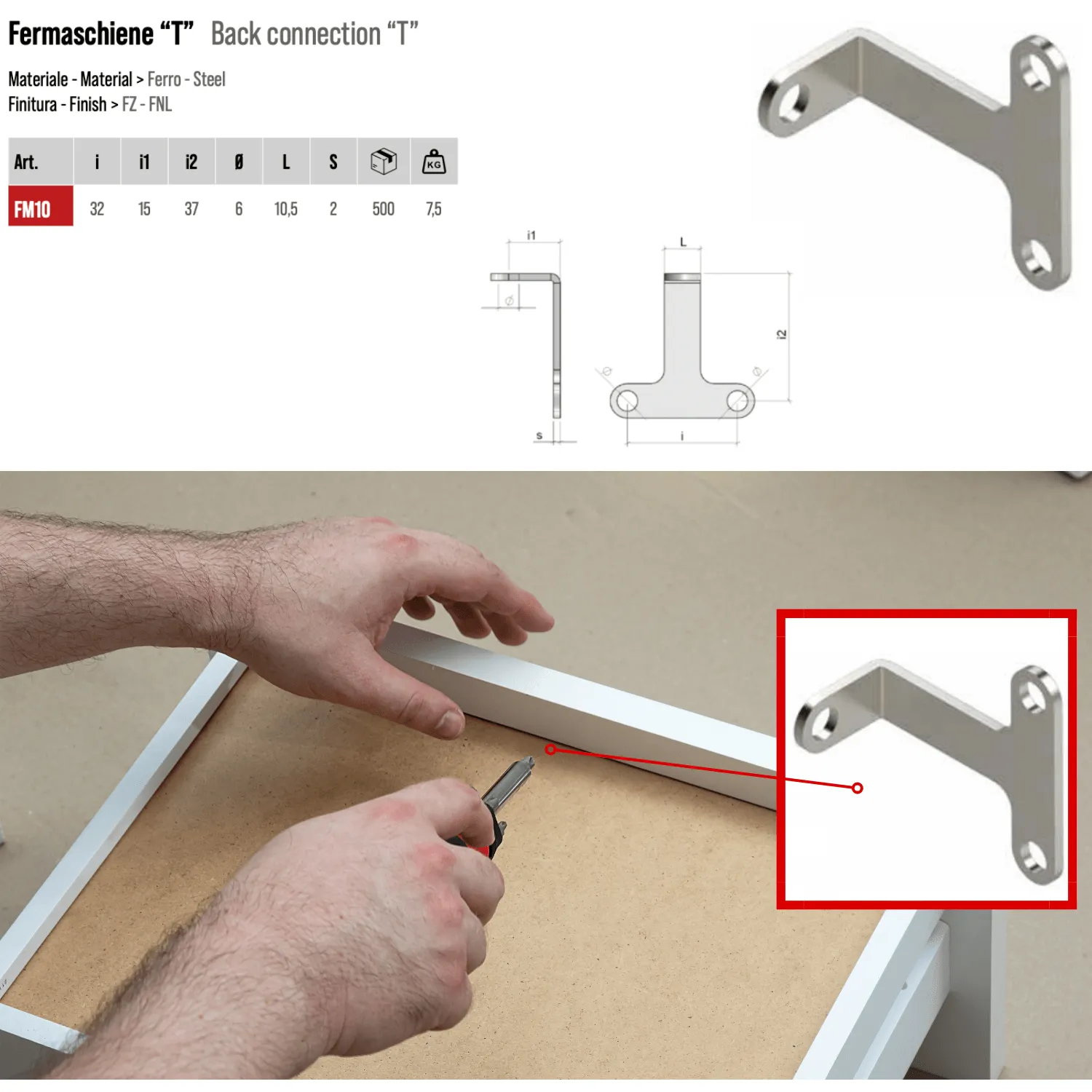 Fermaschiene “T” Back connection “T”

Materiale - Material > Ferro - Steel
Finitura - Finish > FZ - FNL

| Art. | i | i1 | i2 | ø | L | S | | KG |
|---|---|---|---|---|---|---|---|---|
| FM10 | 32 | 15 | 37 | 6 | 10,5 | 2 | 500 | 7,5 |

i1
ø
s
L
i2
ø
ø
i